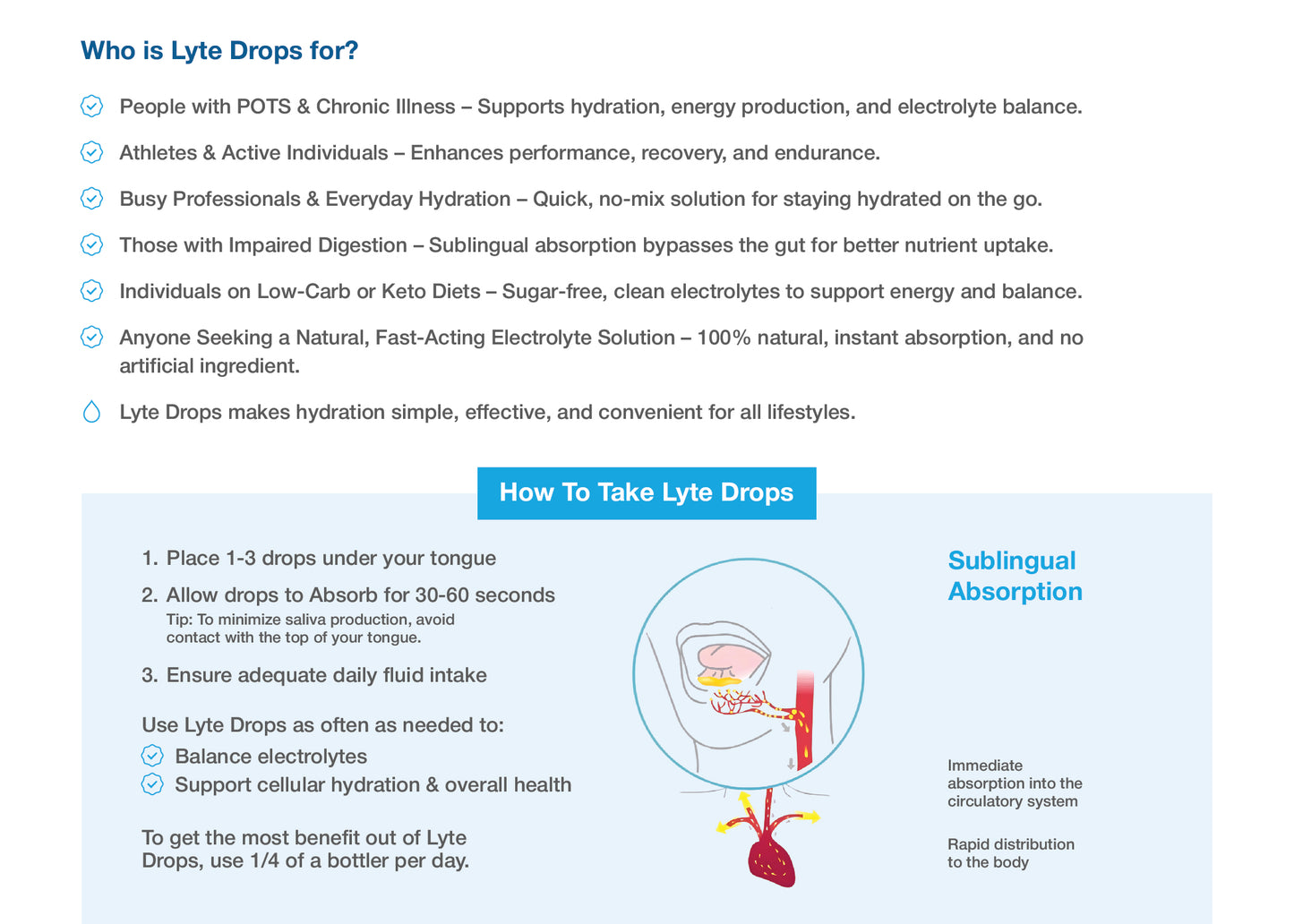 Who is Lyte Drops for?

People with POTS & Chronic Illness – Supports hydration, energy production, and electrolyte balance.

Athletes & Active Individuals – Enhances performance, recovery, and endurance.

Busy Professionals & Everyday Hydration – Quick, no-mix solution for staying hydrated on the go.

Those with Impaired Digestion – Sublingual absorption bypasses the gut for better nutrient uptake.

Individuals on Low-Carb or Keto Diets – Sugar-free, clean electrolytes to support energy and balance.

Anyone Seeking a Natural, Fast-Acting Electrolyte Solution – 100% natural, instant absorption, and no artificial ingredient.

Lyte Drops makes hydration simple, effective, and convenient for all lifestyles.

How To Take Lyte Drops

1. Place 1-3 drops under your tongue

2. Allow drops to Absorb for 30-60 seconds
Tip: To minimize saliva production, avoid contact with the top of your tongue.

3. Ensure adequate daily fluid intake

Use Lyte Drops as often as needed to:
Balance electrolytes
Support cellular hydration & overall health

To get the most benefit out of Lyte Drops, use 1/4 of a bottler per day.

Sublingual Absorption

Immediate absorption into the circulatory system

Rapid distribution to the body